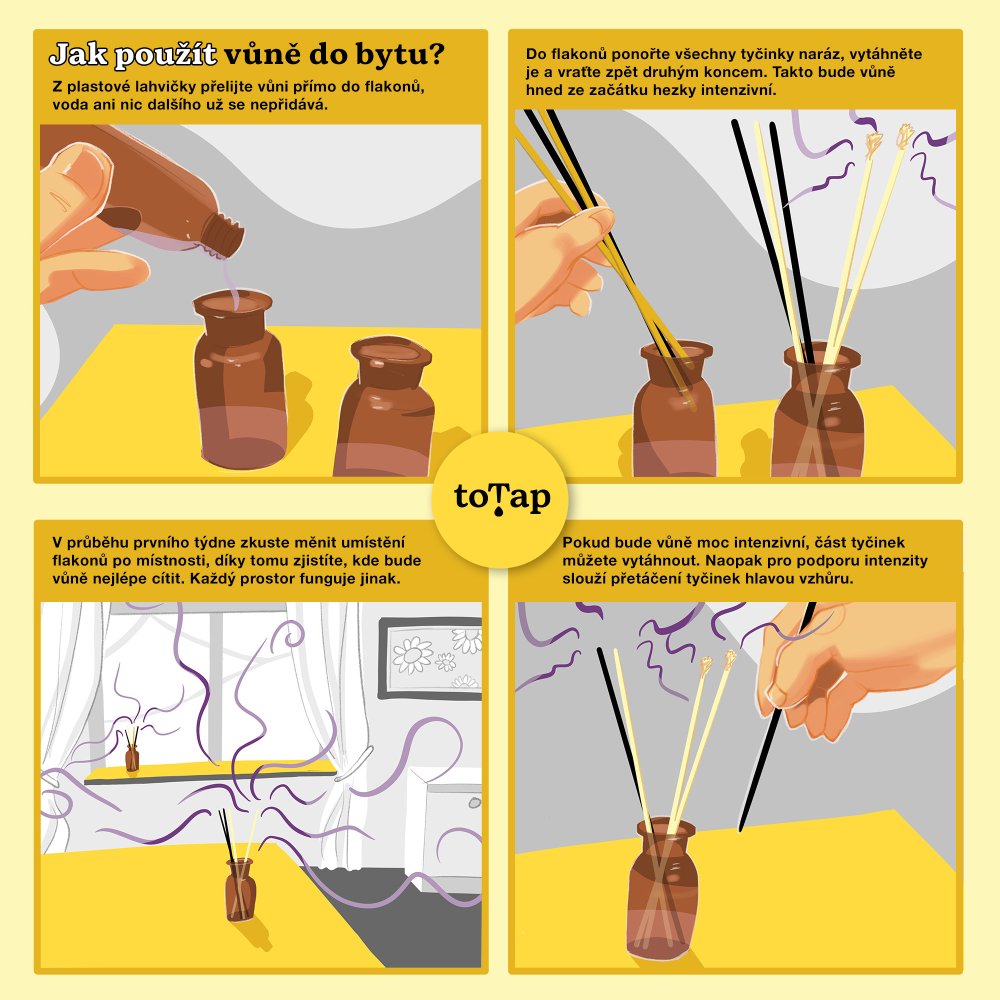 Jak použít vůně do bytu?

Z plastové lahvičky přelijte vůni přímo do flakonů, voda ani nic dalšího už se nepřidává.

Do flakonů ponořte všechny tyčinky naráz, vytáhněte je a vraťte zpět druhým koncem. Takto bude vůně hned ze začátku hezky intenzivní.

toTap

V průběhu prvního týdne zkuste měnit umístění flakonů po místnosti, díky tomu zjistíte, kde bude vůně nejlépe cítit. Každý prostor funguje jinak.

Pokud bude vůně moc intenzivní, část tyčinek můžete vytáhnout. Naopak pro podporu intenzity slouží přetáčení tyčinek hlavou vzhůru.